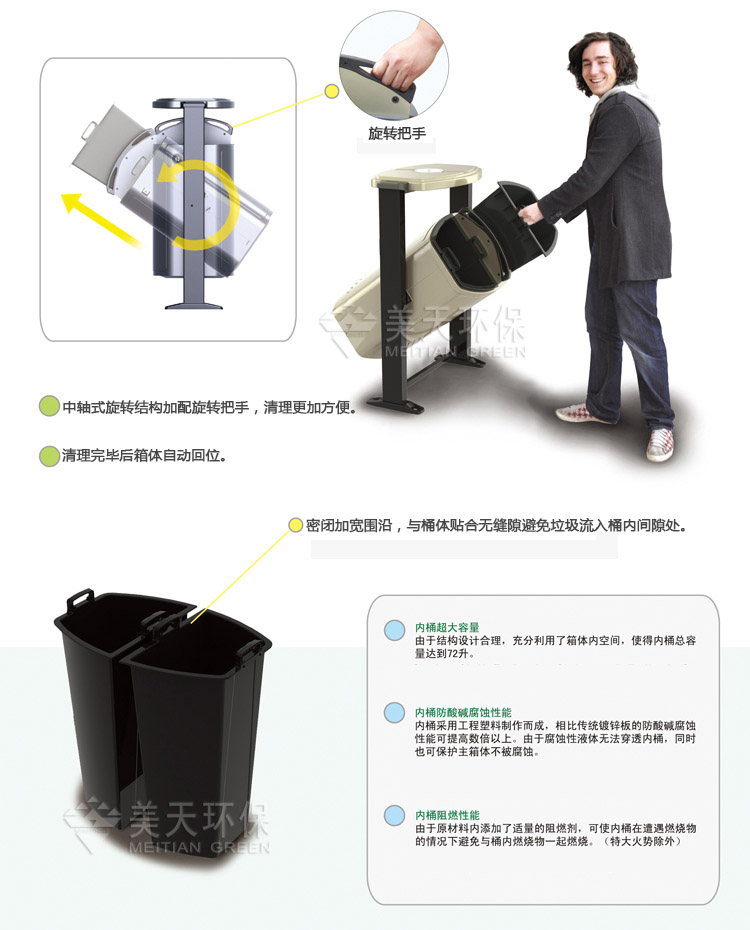 旋转把手

美天环保
MEITIAN GREEN

中轴式旋转结构加配旋转把手，清理更加方便。

清理完毕后箱体自动回位。

密闭加宽围沿，与桶体贴合无缝隙避免垃圾流入桶内间隙处。

内桶超大容量
由于结构设计合理，充分利用了箱体内空间，使得内桶总容量达到72升。

内桶防酸碱腐蚀性能
内桶采用工程塑料制作而成，相比传统镀锌板的防酸碱腐蚀性能可提高数倍以上。由于腐蚀性液体无法穿透内桶，同时也可保护主箱体不被腐蚀。

内桶阻燃性能
由于原材料内添加了适量的阻燃剂，可使内桶在遭遇燃烧物的情况下避免与桶内燃烧物一起燃烧。（特大火势除外）

美天环保
MEITIAN GREEN